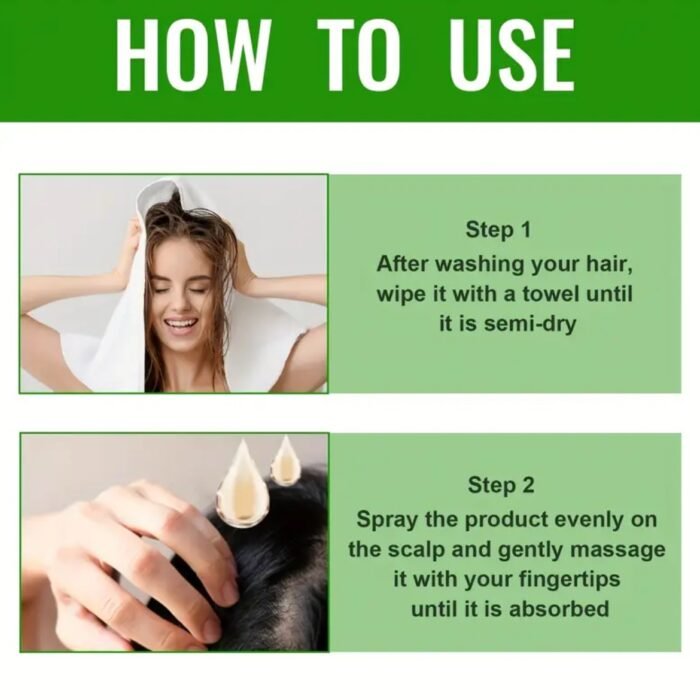 HOW TO USE

Step 1
After washing your hair, wipe it with a towel until it is semi-dry

Step 2
Spray the product evenly on the scalp and gently massage it with your fingertips until it is absorbed